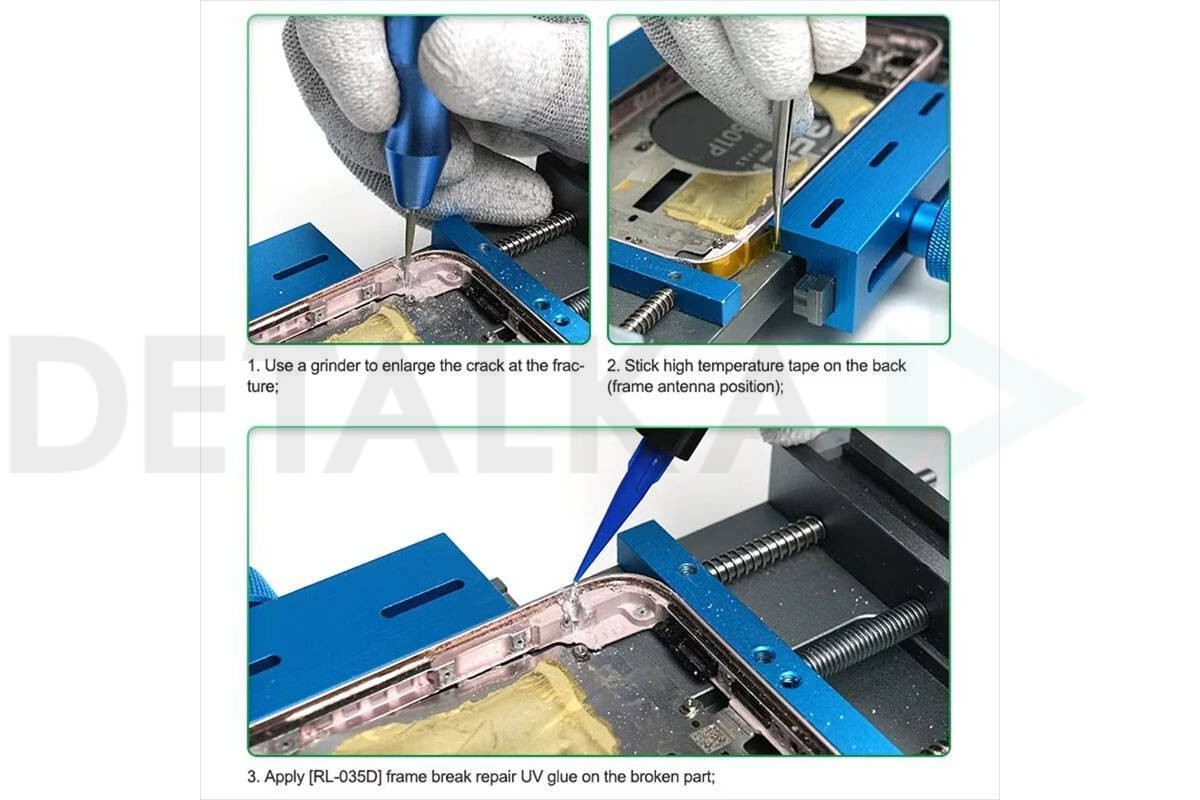 1. Use a grinder to enlarge the crack at the fracture;

2. Stick high temperature tape on the back (frame antenna position);

DETALKA

3. Apply [RL-035D] frame break repair UV glue on the broken part;